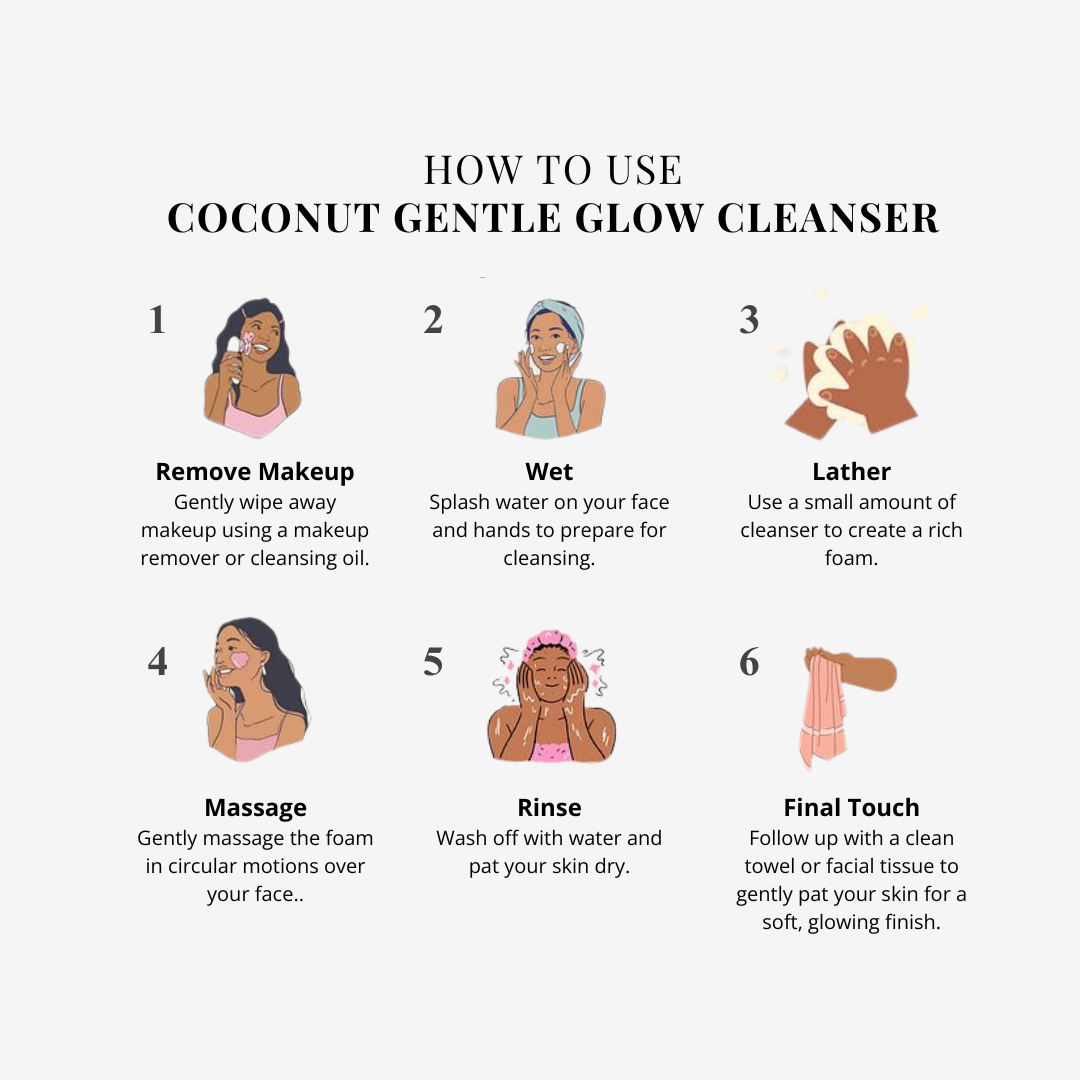 HOW TO USE
COCONUT GENTLE GLOW CLEANSER

1

Remove Makeup
Gently wipe away makeup using a makeup remover or cleansing oil.

2

Wet
Splash water on your face and hands to prepare for cleansing.

3

Lather
Use a small amount of cleanser to create a rich foam.

4

Massage
Gently massage the foam in circular motions over your face..

5

Rinse
Wash off with water and pat your skin dry.

6

Final Touch
Follow up with a clean towel or facial tissue to gently pat your skin for a soft, glowing finish.